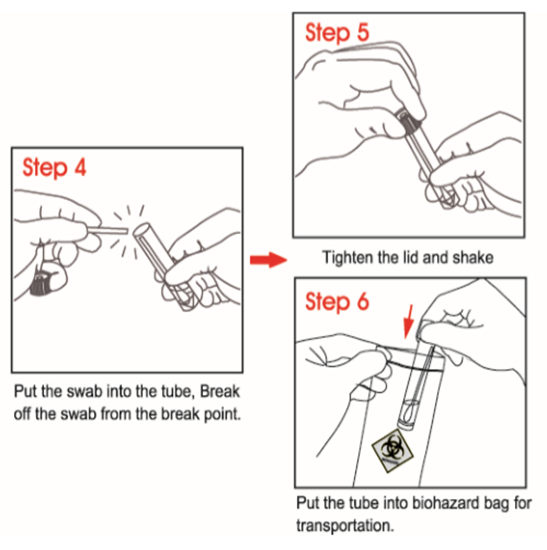 Step 4

Put the swab into the tube, Break off the swab from the break point.

Step 5

Tighten the lid and shake

Step 6

Put the tube into biohazard bag for transportation.